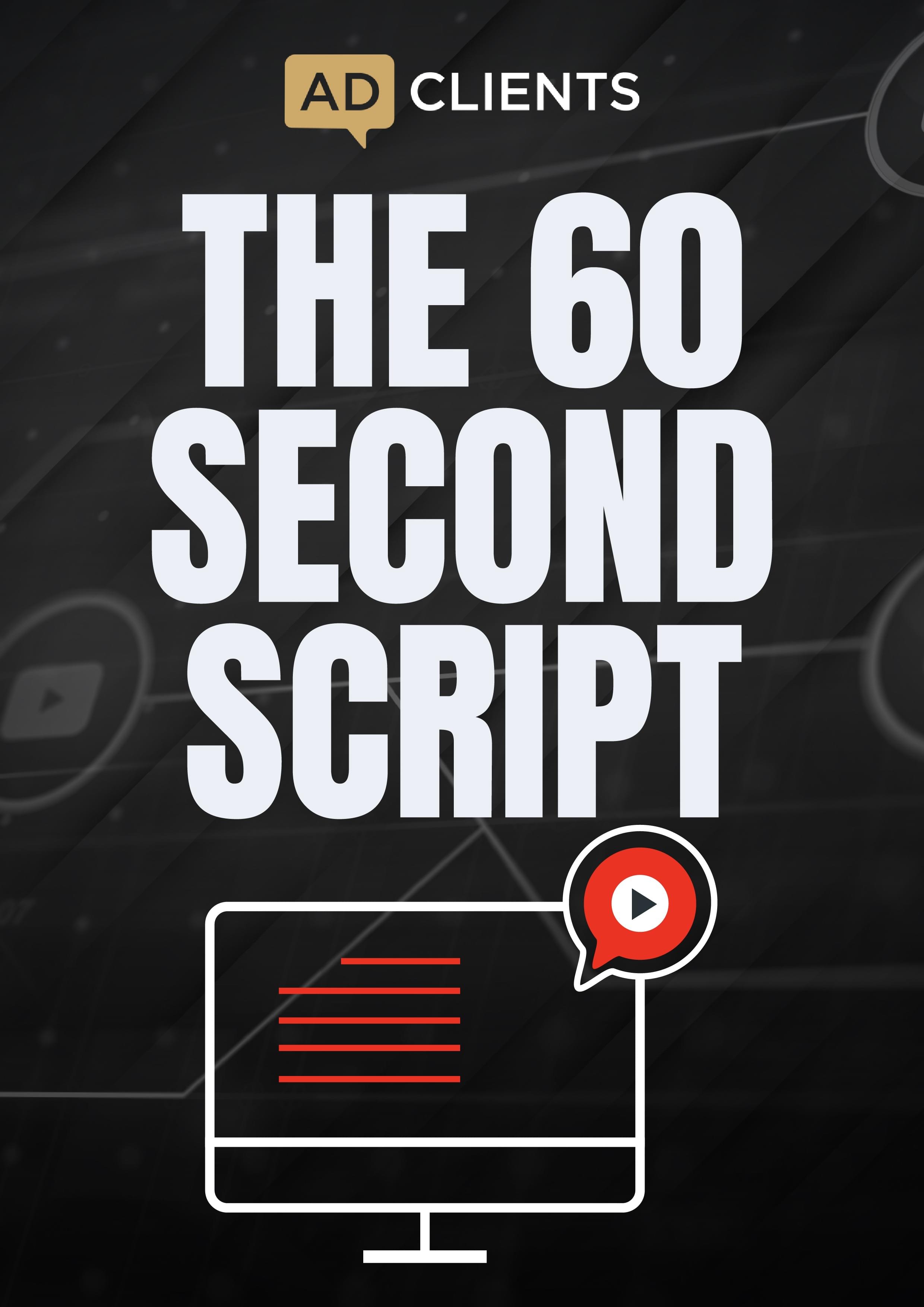 AD CLIENTS

THE 60 SECOND SCRIPT